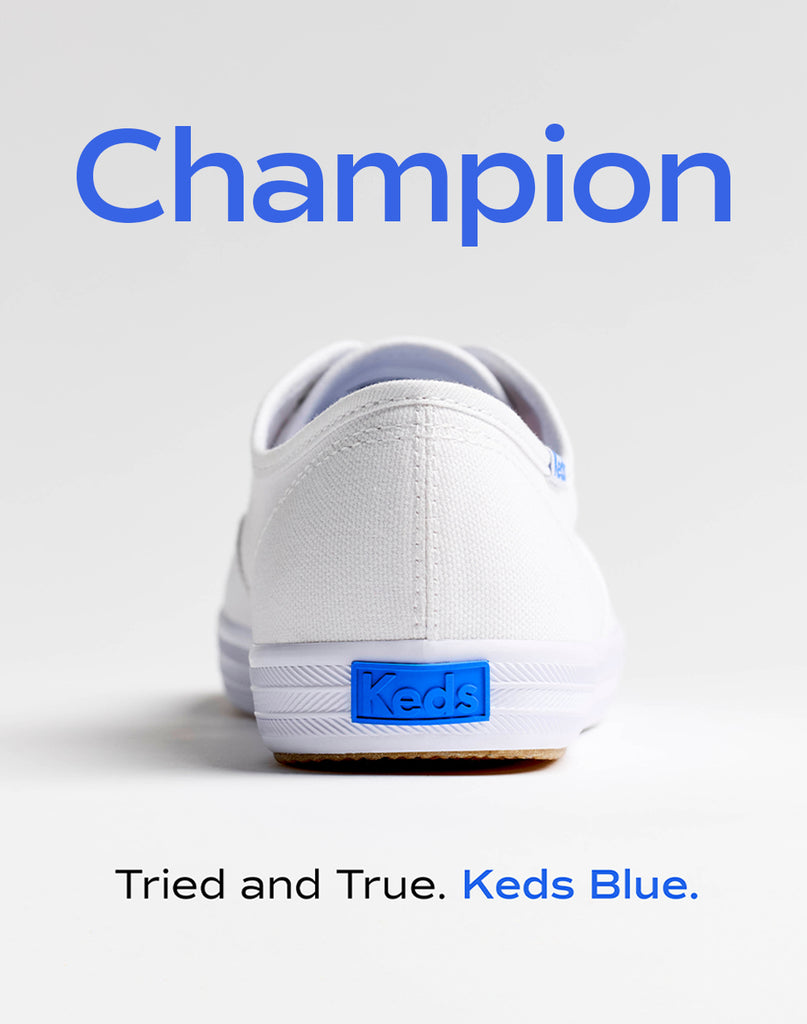 Champion

Keds

Tried and True. Keds Blue.