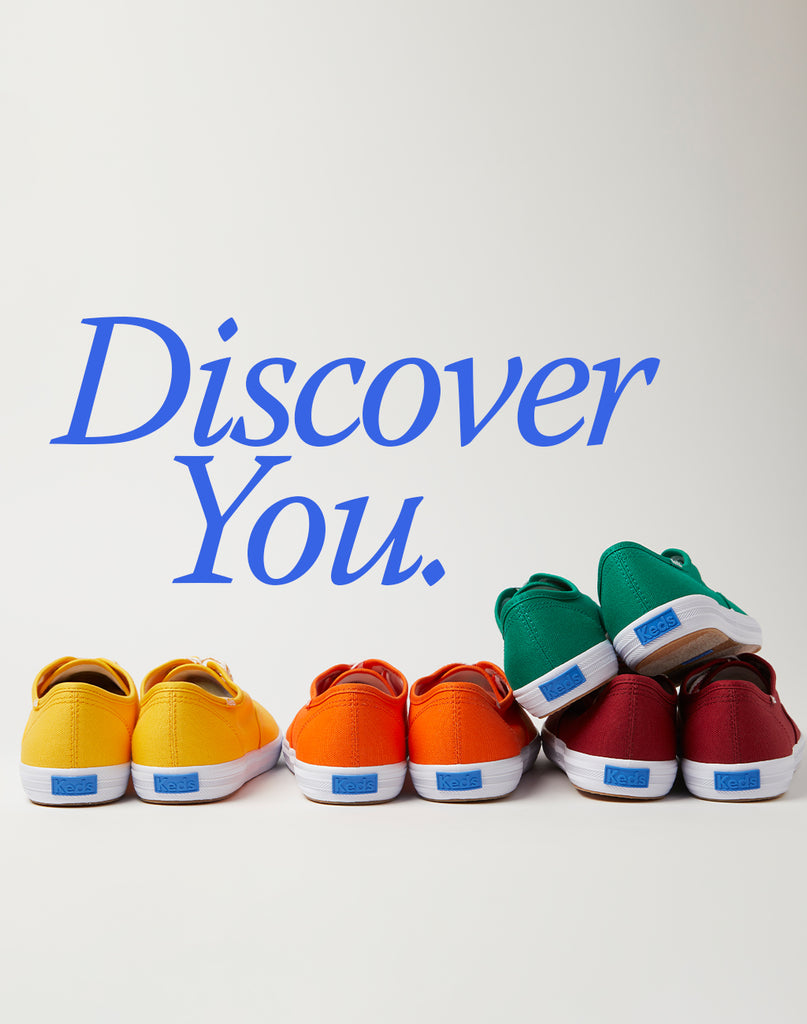 Discover You.

Keds Keds Keds Keds Keds Keds Keds Keds